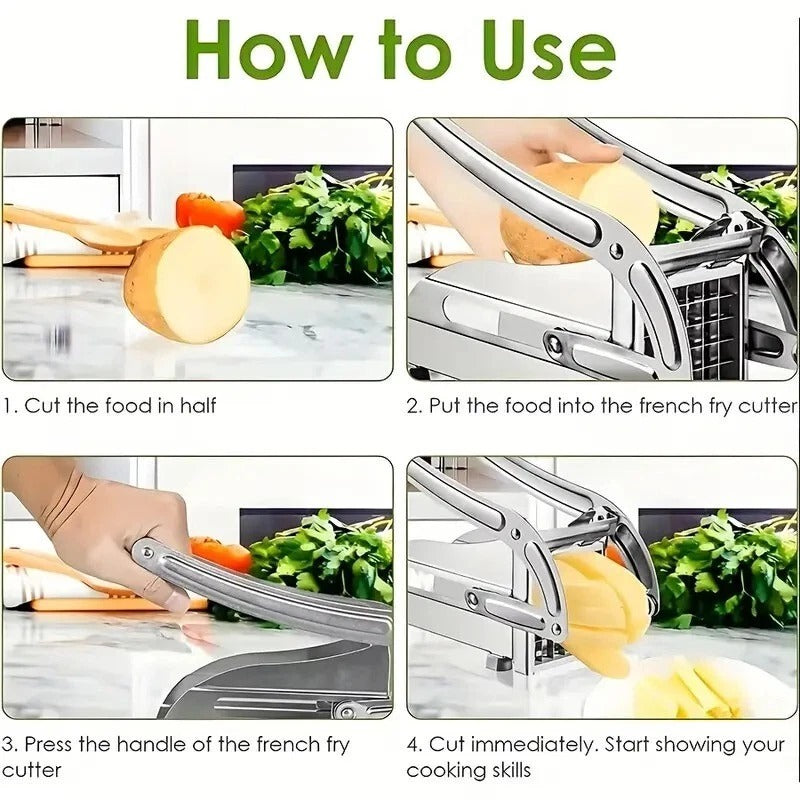 How to Use

1. Cut the food in half

2. Put the food into the french fry cutter

3. Press the handle of the french fry cutter

4. Cut immediately. Start showing your cooking skills