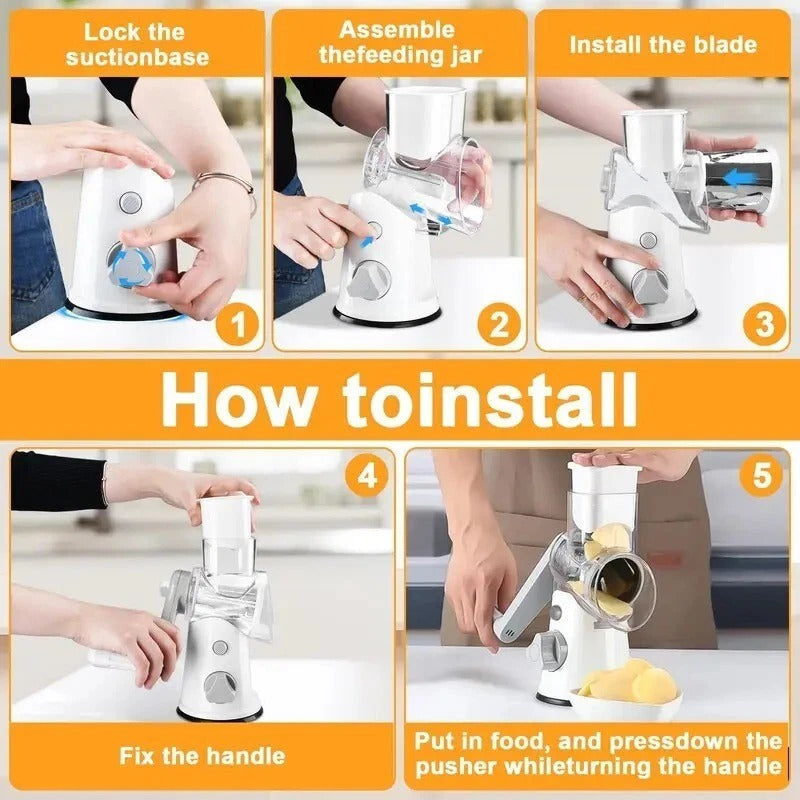 Lock the suctionbase

1

Assemble thefeeding jar

2

Install the blade

3

How toinstall

4

Fix the handle

5

Put in food, and pressdown the pusher whileturning the handle